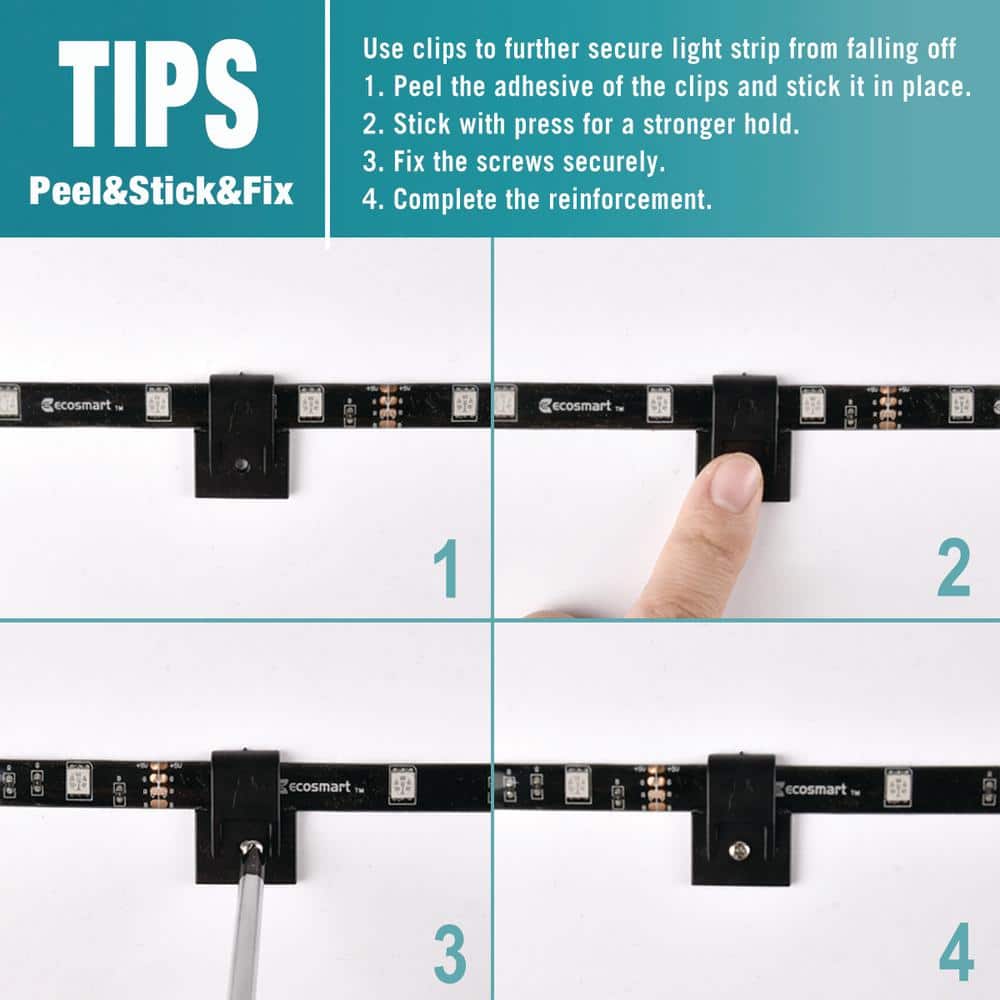 TIPS
Peel&Stick&Fix

Use clips to further secure light strip from falling off
1. Peel the adhesive of the clips and stick it in place.
2. Stick with press for a stronger hold.
3. Fix the screws securely.
4. Complete the reinforcement.

ecosmart TM

1

ecosmart TM

2

ecosmart TM

3

ecosmart TM

4